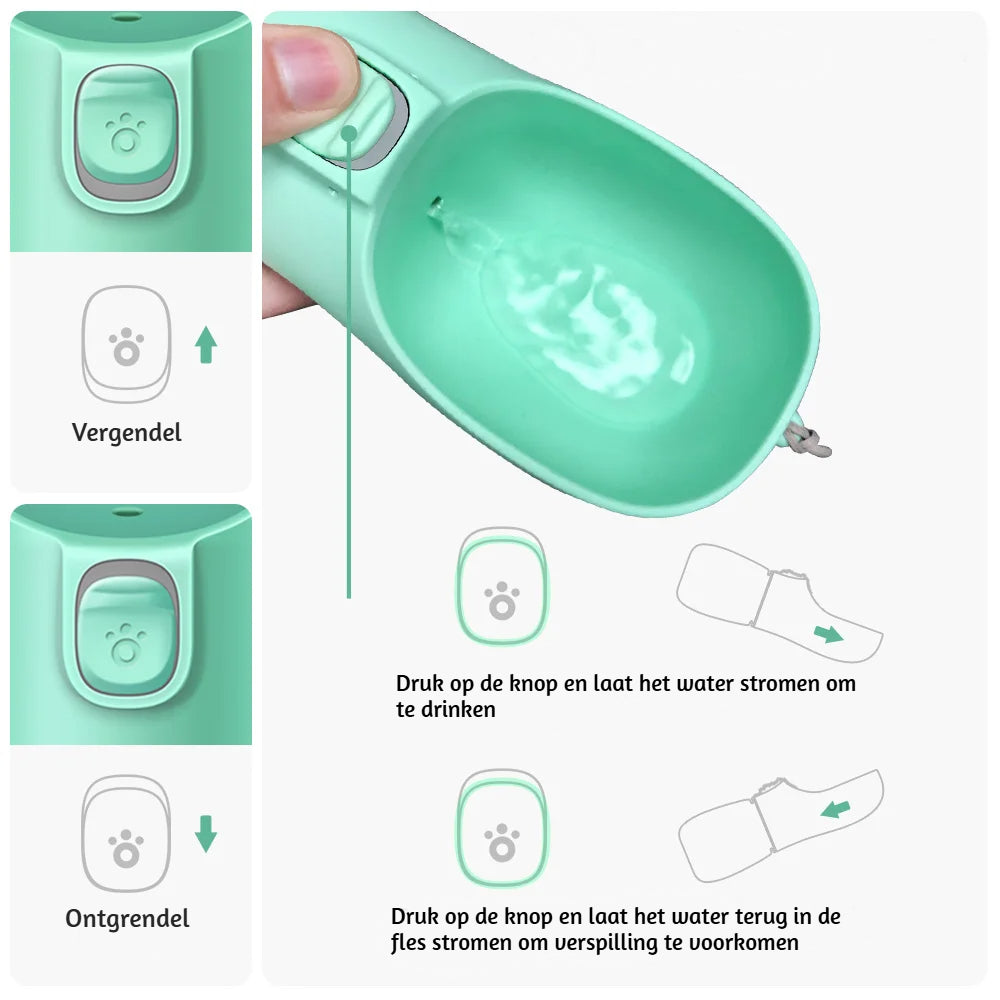 Vergendel

Ontgrendel

Druk op de knop en laat het water stromen om te drinken

Druk op de knop en laat het water terug in de fles stromen om verspilling te voorkomen